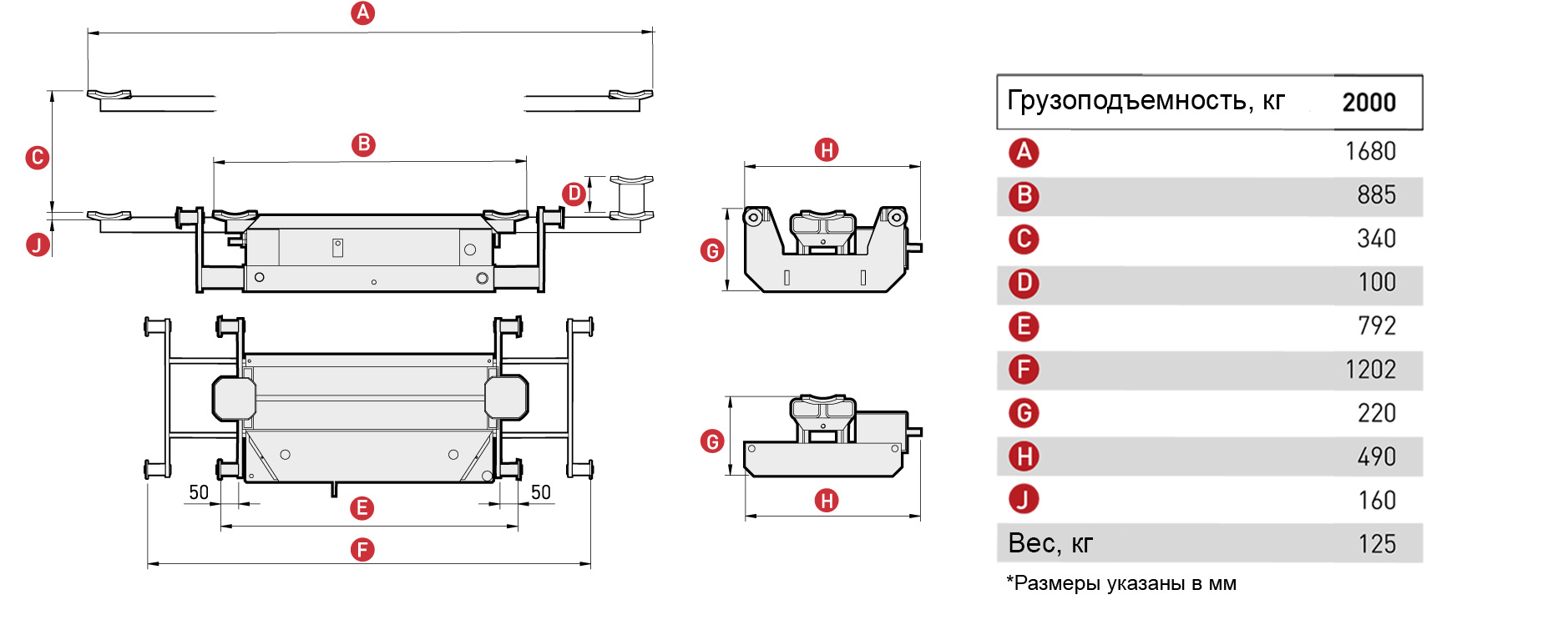 A

C

B

D

J

H

G

50

50

E

F

G

H

| Грузоподъемность, кг | 2000 |
|---|---|
| A | 1680 |
| B | 885 |
| C | 340 |
| D | 100 |
| E | 792 |
| F | 1202 |
| G | 220 |
| H | 490 |
| J | 160 |
| Вес, кг | 125 |

*Размеры указаны в мм